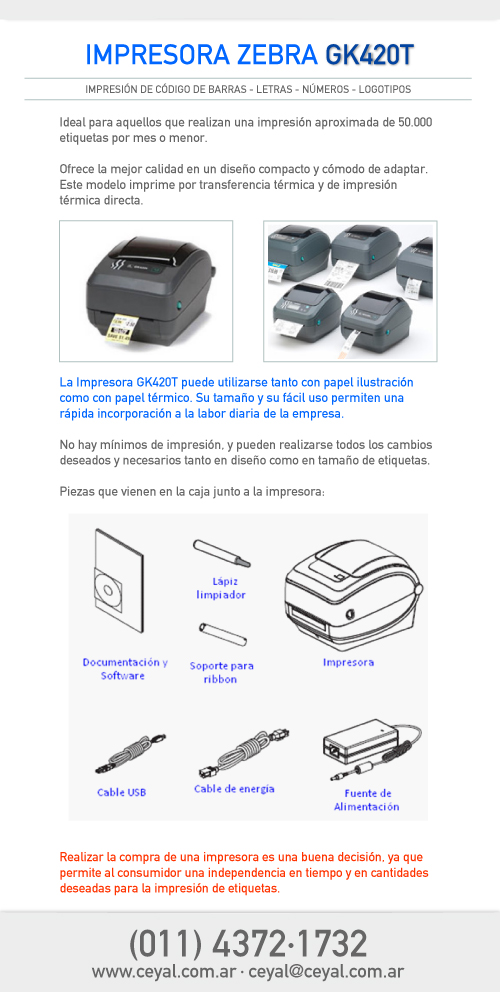 IMPRESORA ZEBRA GK420T

IMPRESIÓN DE CÓDIGO DE BARRAS - LETRAS - NÚMEROS - LOGOTIPOS

Ideal para aquellos que realizan una impresión aproximada de 50.000 etiquetas por mes o menor.

Ofrece la mejor calidad en un diseño compacto y cómodo de adaptar. Este modelo imprime por transferencia térmica y de impresión térmica directa.

La Impresora GK420T puede utilizarse tanto con papel ilustración como con papel térmico. Su tamaño y su fácil uso permiten una rápida incorporación a la labor diaria de la empresa.

No hay mínimos de impresión, y pueden realizarse todos los cambios deseados y necesarios tanto en diseño como en tamaño de etiquetas.

Piezas que vienen en la caja junto a la impresora:

Documentación y Software

Lápiz limpiador

Soporte para ribbon

Impresora

Cable USB

Cable de energía

Fuente de Alimentación

Realizar la compra de una impresora es una buena decisión, ya que permite al consumidor una independencia en tiempo y en cantidades deseadas para la impresión de etiquetas.

(011) 4372·1732
www.ceyal.com.ar · ceyal@ceyal.com.ar